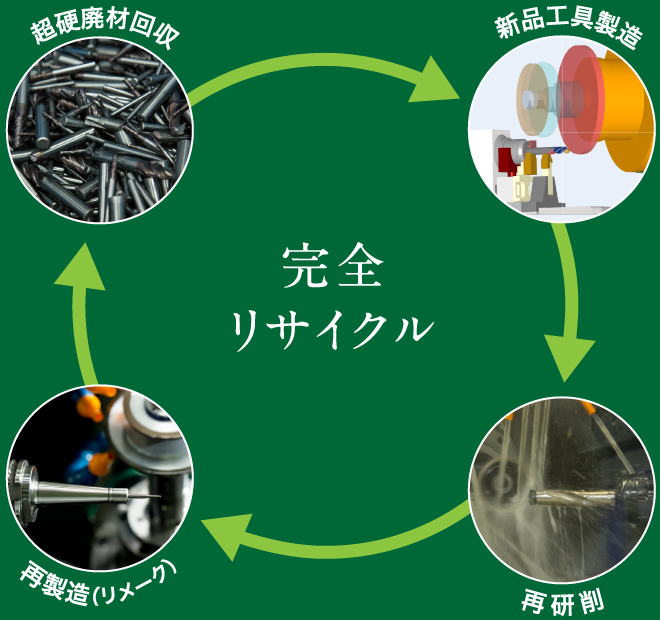 超硬廃材回収

新品工具製造

完全
リサイクル

再製造(リメーク)

再研削